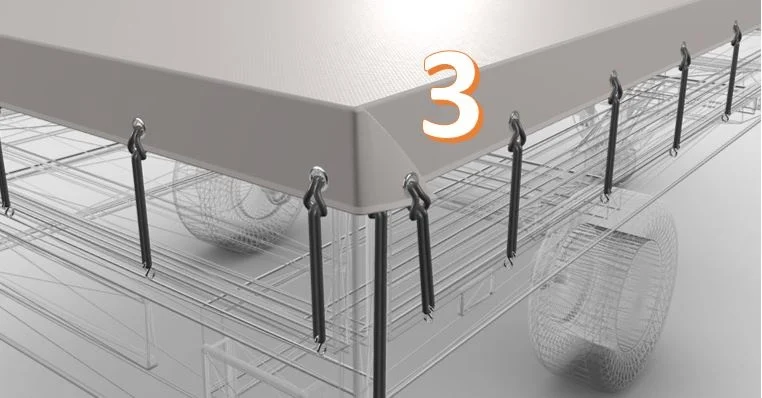 3